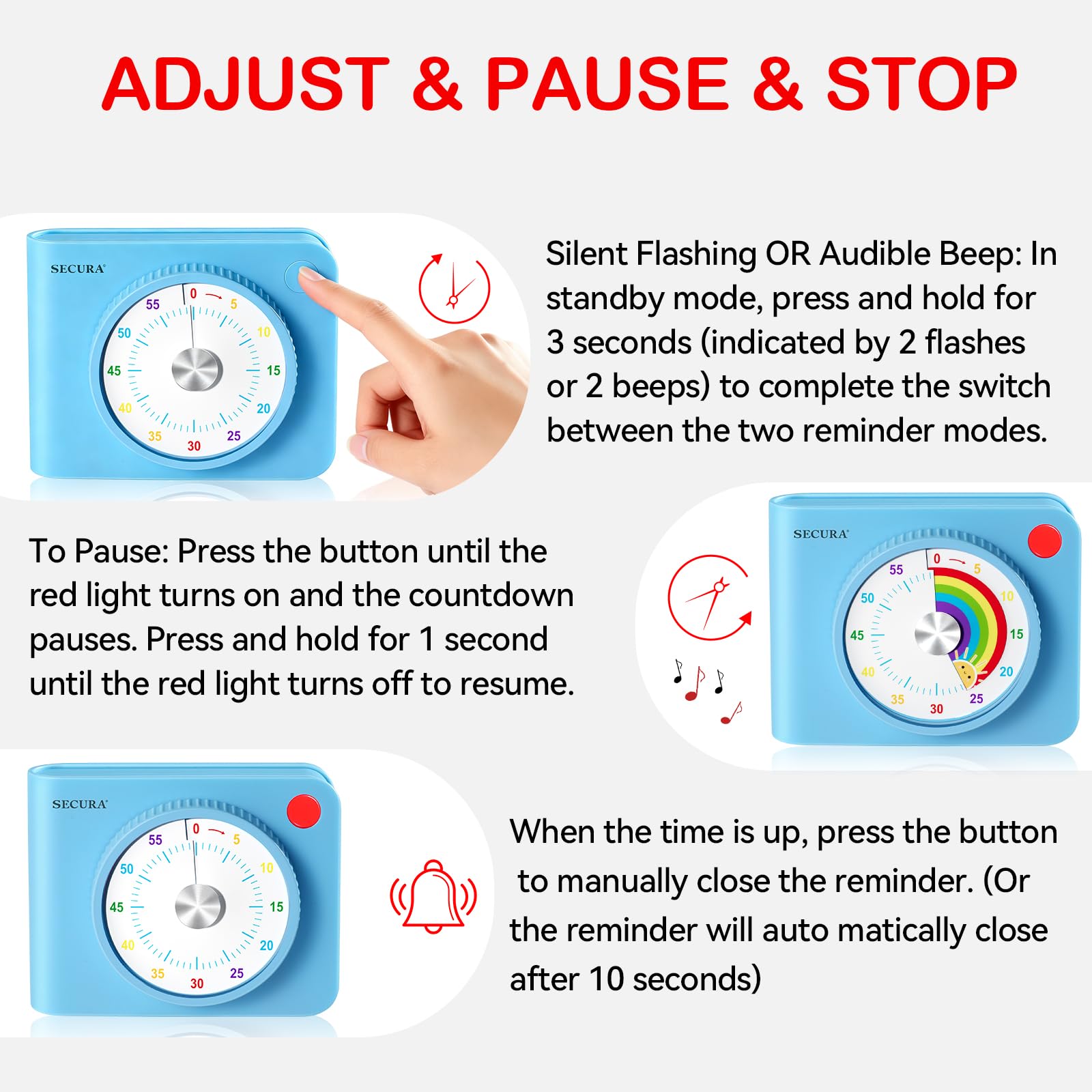 ADJUST & PAUSE & STOP

SECURA
0 5 10 15 20 25 30 35 40 45 50 55

Silent Flashing OR Audible Beep: In standby mode, press and hold for 3 seconds (indicated by 2 flashes or 2 beeps) to complete the switch between the two reminder modes.

To Pause: Press the button until the red light turns on and the countdown pauses. Press and hold for 1 second until the red light turns off to resume.

SECURA
0 5 10 15 20 25 30 35 40 45 50 55

SECURA
0 5 10 15 20 25 30 35 40 45 50 55

When the time is up, press the button to manually close the reminder. (Or the reminder will auto matically close after 10 seconds)