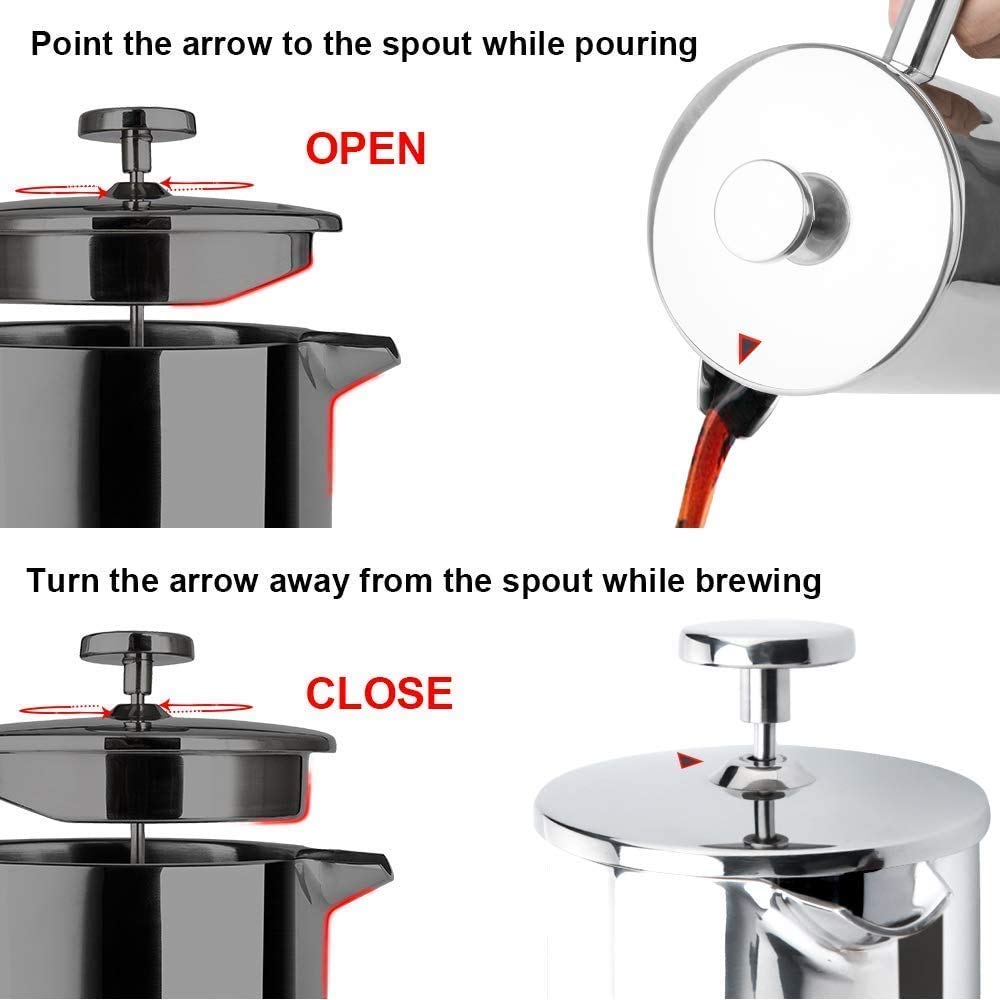 Point the arrow to the spout while pouring

OPEN

Turn the arrow away from the spout while brewing

CLOSE