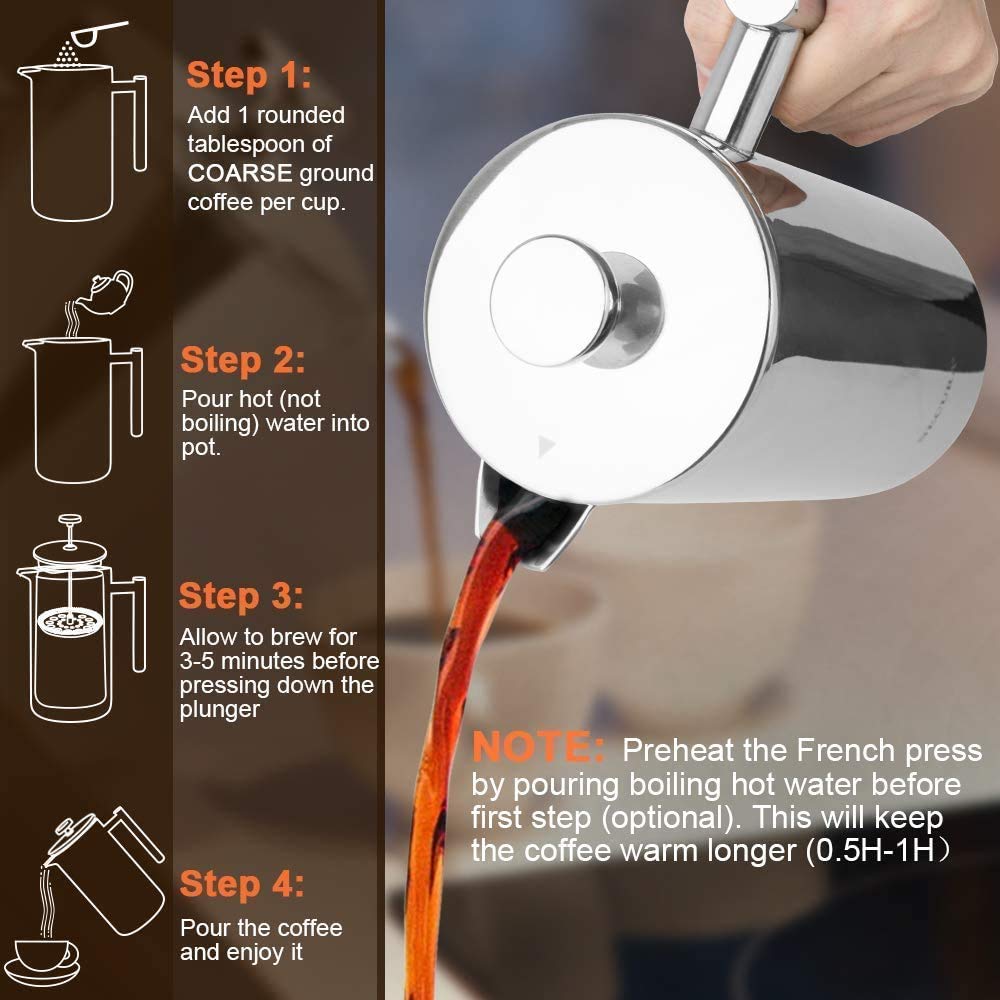 Step 1:
Add 1 rounded tablespoon of COARSE ground coffee per cup.

Step 2:
Pour hot (not boiling) water into pot.

Step 3:
Allow to brew for 3-5 minutes before pressing down the plunger

Step 4:
Pour the coffee and enjoy it

NOTE: Preheat the French press by pouring boiling hot water before first step (optional). This will keep the coffee warm longer (0.5H-1H）