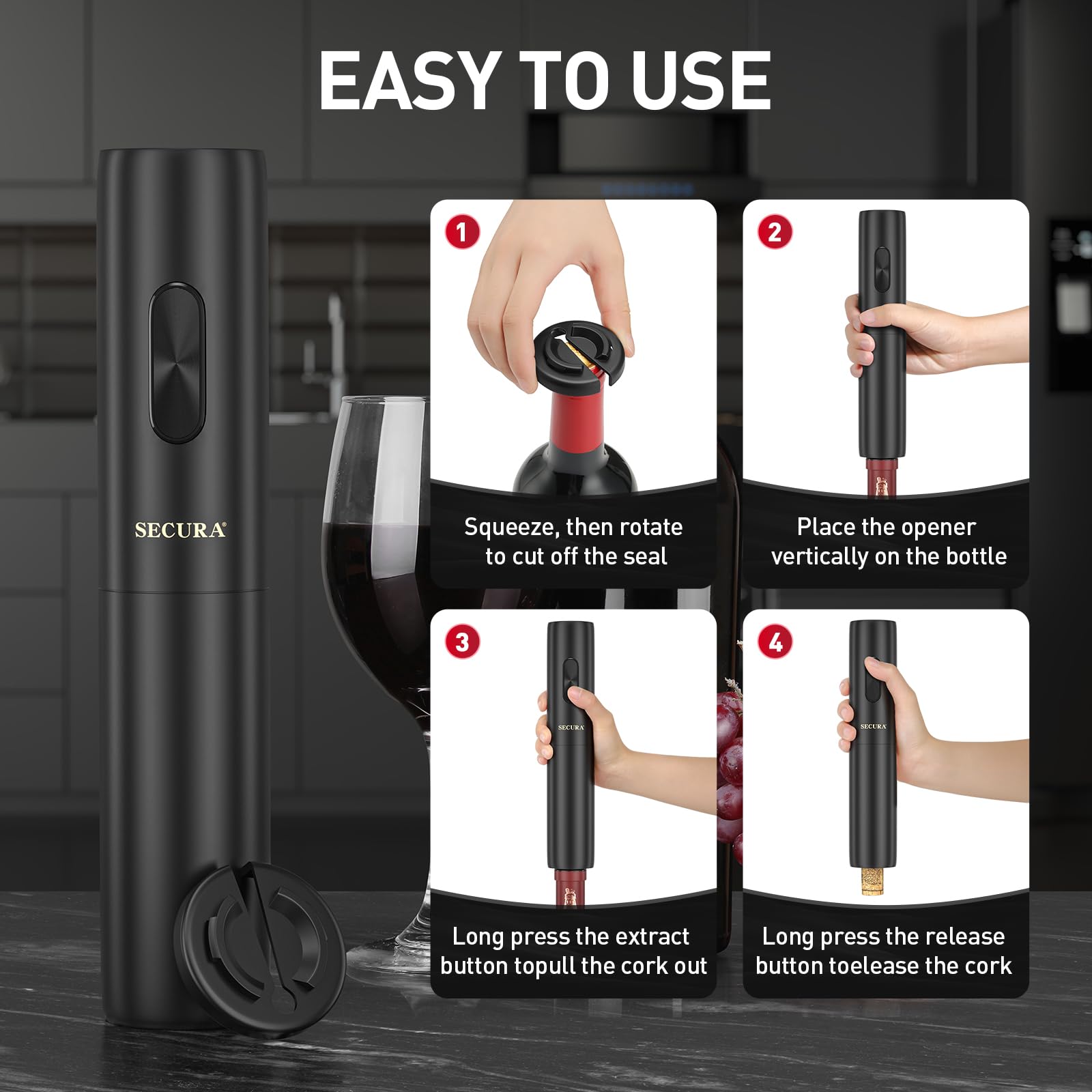 EASY TO USE

SECURA®

1
Squeeze, then rotate to cut off the seal

2
Place the opener vertically on the bottle

3
SECURA
Long press the extract button topull the cork out

4
SECURA
Long press the release button toelease the cork